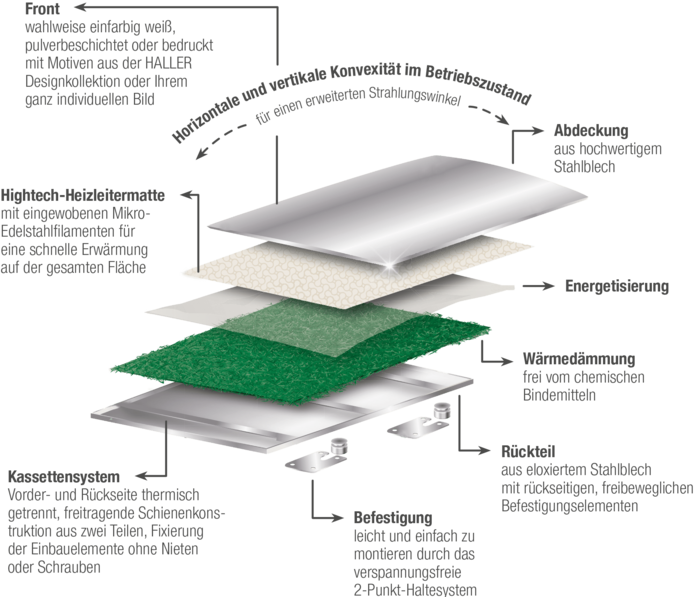 **Front**
wahlweise einfarbig weiß, pulverbeschichtet oder bedruckt mit Motiven aus der HALLER Designkollektion oder Ihrem ganz individuellen Bild

**Horizontale und vertikale Konvexität im Betriebszustand**
für einen erweiterten Strahlungswinkel

**Abdeckung**
aus hochwertigem Stahlblech

**Hightech-Heizleitermatte**
mit eingewobenen Mikro-Edelstahlfilamenten für eine schnelle Erwärmung auf der gesamten Fläche

**Energetisierung**

**Wärmedämmung**
frei vom chemischen Bindemitteln

**Rückteil**
aus eloxiertem Stahlblech mit rückseitigen, freibeweglichen Befestigungselementen

**Kassettensystem**
Vorder- und Rückseite thermisch getrennt, freitragende Schienenkonstruktion aus zwei Teilen, Fixierung der Einbauelemente ohne Nieten oder Schrauben

**Befestigung**
leicht und einfach zu montieren durch das verspannungsfreie 2-Punkt-Haltesystem